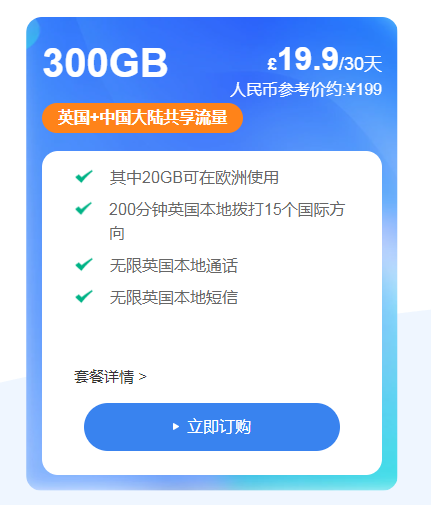 300GB

£19.9/30天
人民币参考价约:¥199

英国+中国大陆共享流量

其中20GB可在欧洲使用

200分钟英国本地拨打15个国际方向

无限英国本地通话

无限英国本地短信

套餐详情 >

立即订购