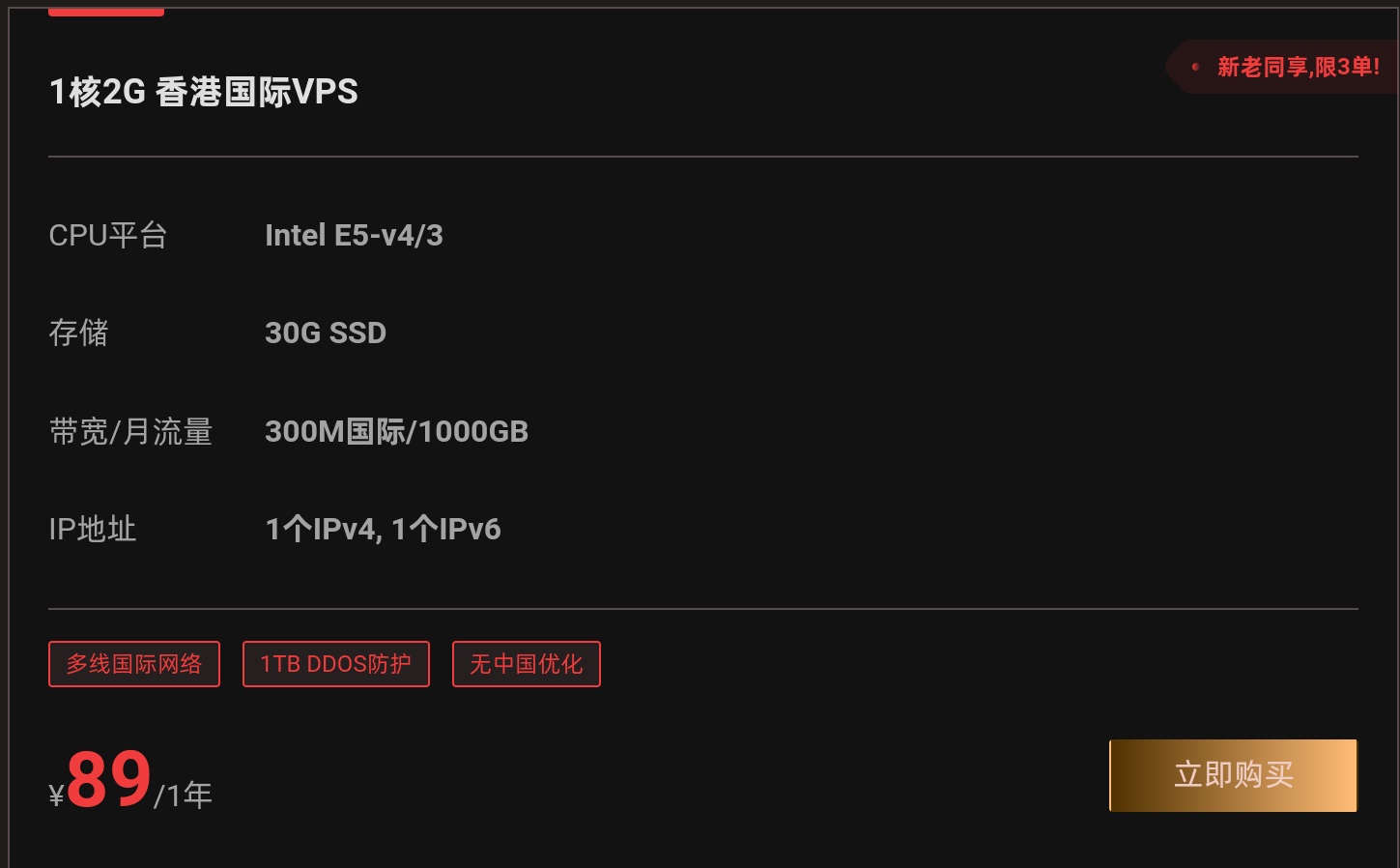 1核2G 香港国际VPS

新老同享,限3单!

CPU平台 Intel E5-v4/3

存储 30G SSD

带宽/月流量 300M国际/1000GB

IP地址 1个IPv4, 1个IPv6

多线国际网络

1TB DDOS防护

无中国优化

¥89/1年

立即购买